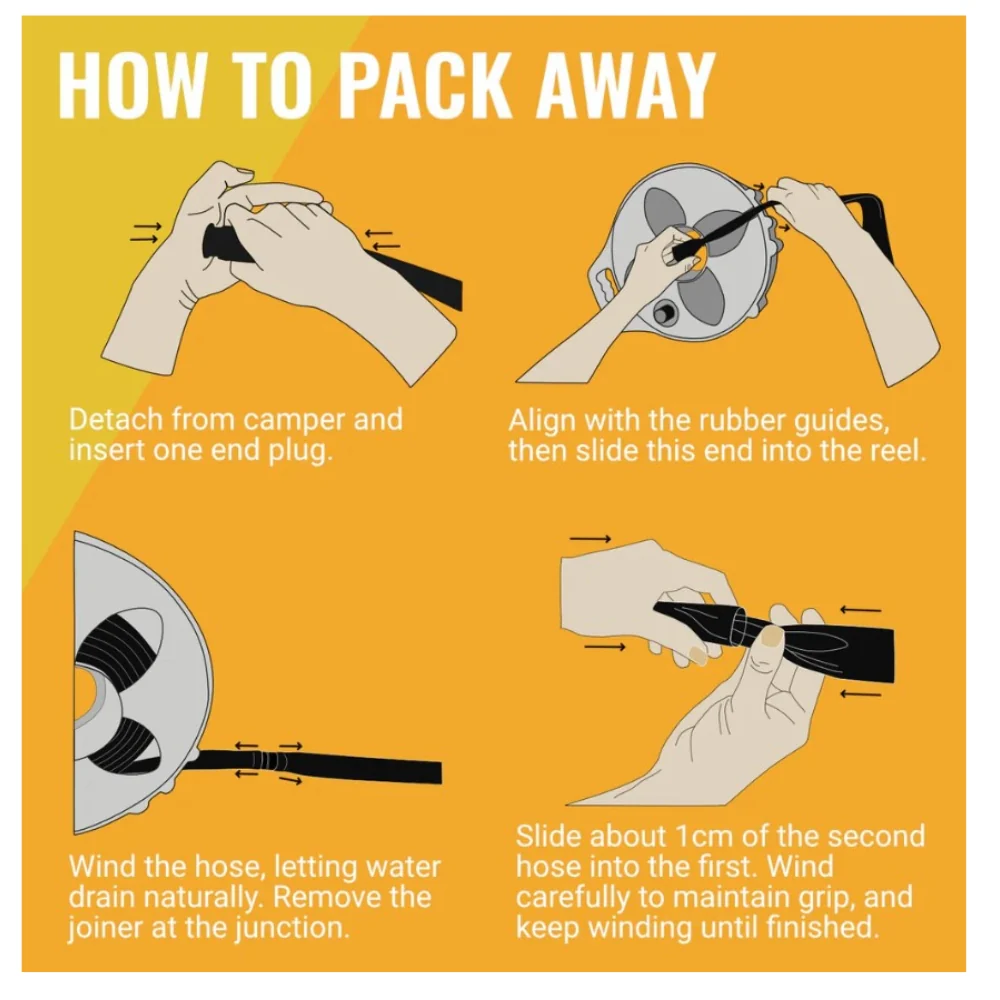 HOW TO PACK AWAY

Detach from camper and insert one end plug.

Align with the rubber guides, then slide this end into the reel.

Wind the hose, letting water drain naturally. Remove the joiner at the junction.

Slide about 1cm of the second hose into the first. Wind carefully to maintain grip, and keep winding until finished.